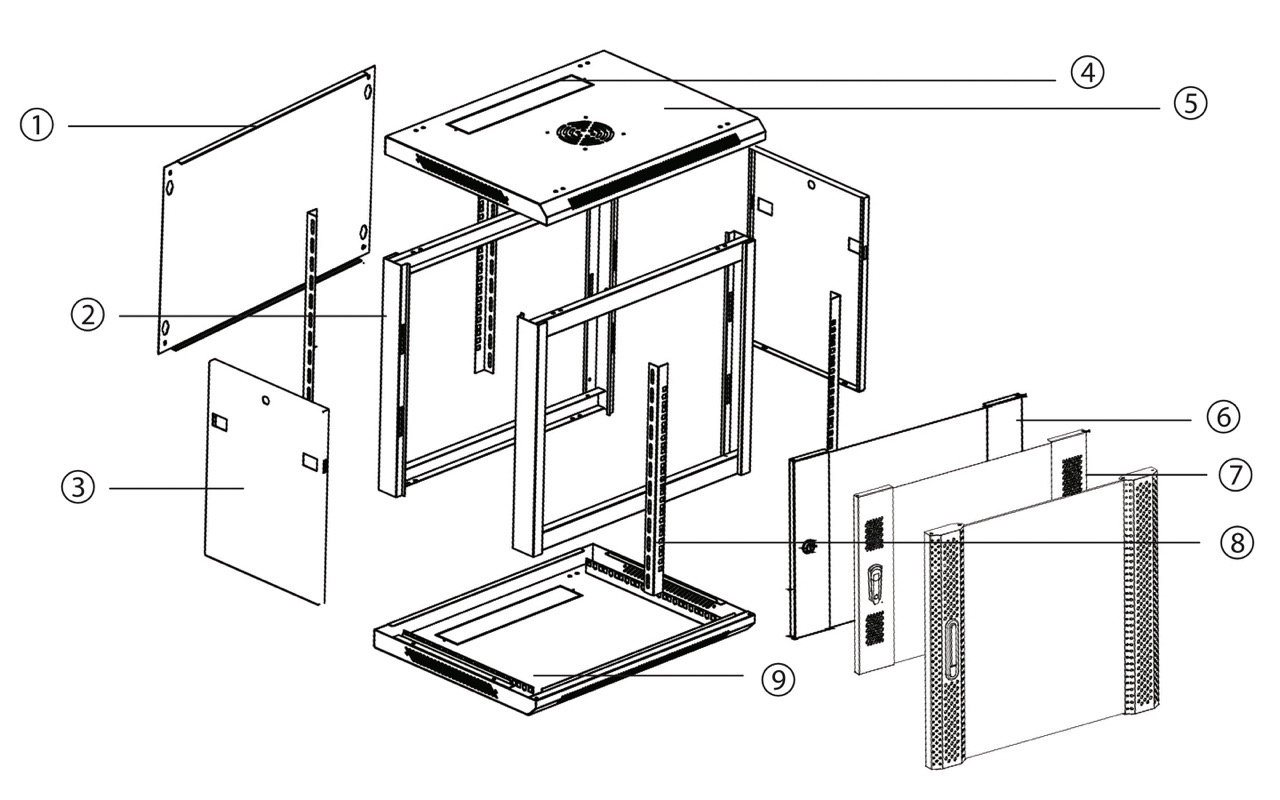 ①
②
③
④
⑤
⑥
⑦
⑧
⑨